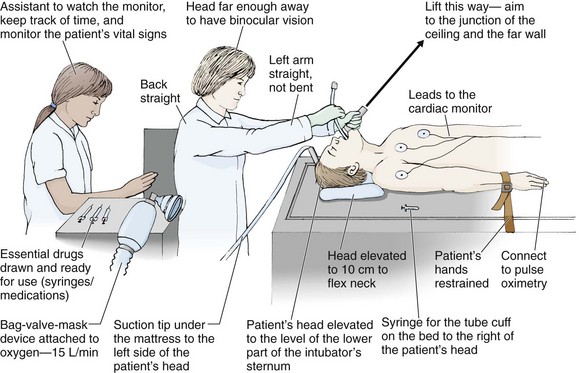 Assistant to watch the monitor, keep track of time, and monitor the patient's vital signs

Head far enough away to have binocular vision

Lift this way— aim to the junction of the ceiling and the far wall

Back straight

Left arm straight, not bent

Leads to the cardiac monitor

Essential drugs drawn and ready for use (syringes/ medications)

Head elevated to 10 cm to flex neck

Patient's hands restrained

Connect to pulse oximetry

Bag-valve-mask device attached to oxygen—15 L/min

Suction tip under the mattress to the left side of the patient's head

Patient's head elevated to the level of the lower part of the intubator's sternum

Syringe for the tube cuff on the bed to the right of the patient's head